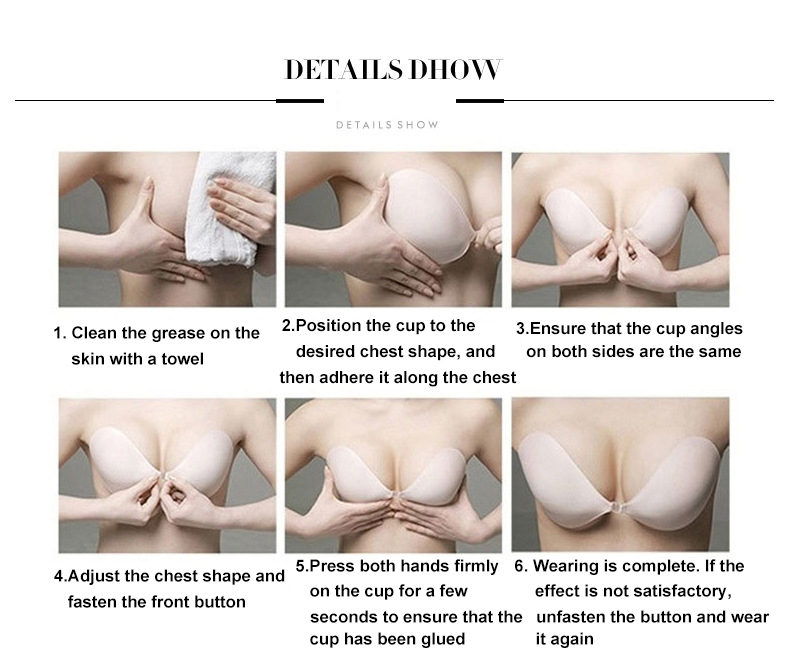 DETAILS DHOW

DETAILS SHOW

1. Clean the grease on the skin with a towel

2.Position the cup to the desired chest shape, and then adhere it along the chest

3.Ensure that the cup angles on both sides are the same

4.Adjust the chest shape and fasten the front button

5.Press both hands firmly on the cup for a few seconds to ensure that the cup has been glued

6. Wearing is complete. If the effect is not satisfactory, unfasten the button and wear it again